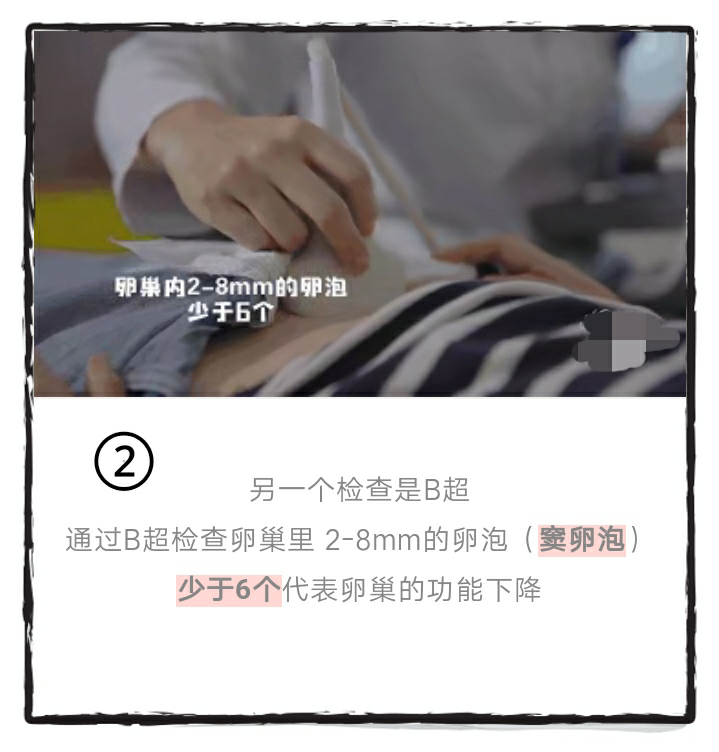 卵巢内2-8mm的卵泡
少于6个

②

另一个检查是B超

通过B超检查卵巢里 2-8mm的卵泡（窦卵泡）

少于6个代表卵巢的功能下降