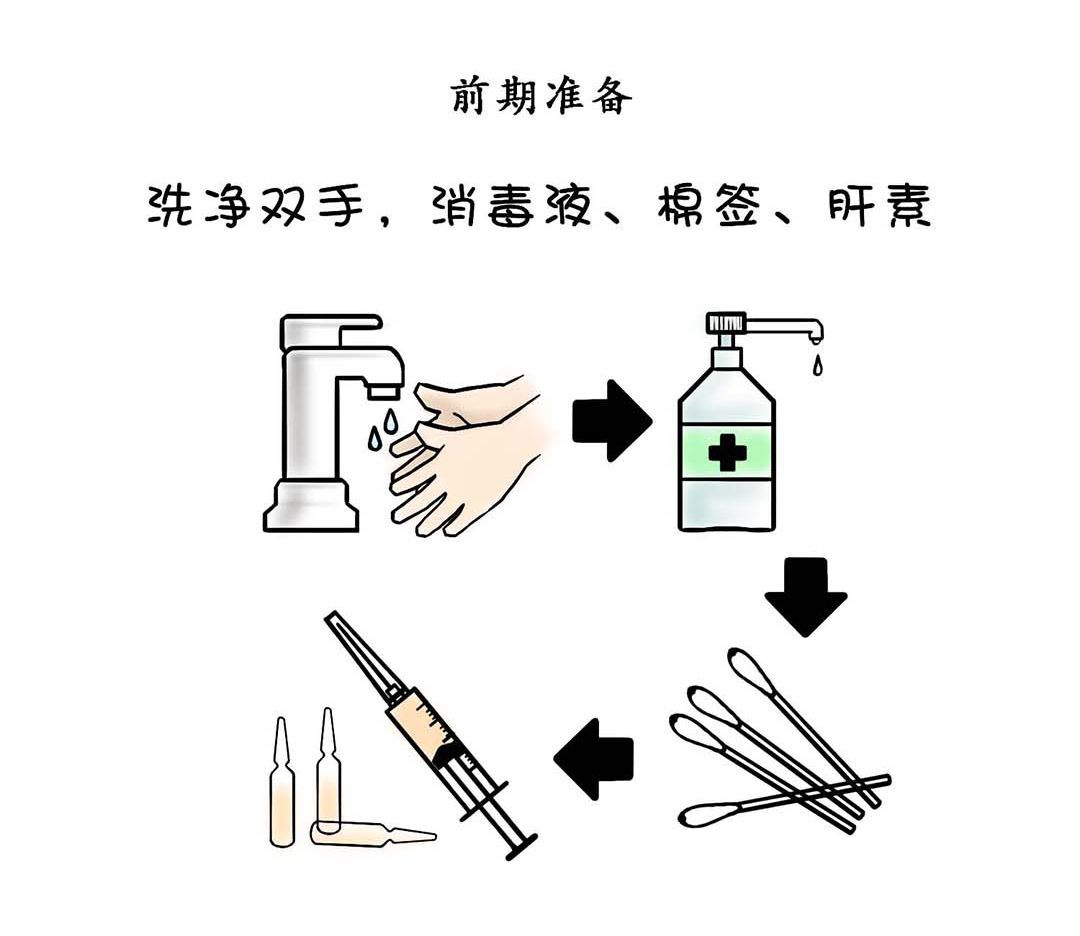 前期准备

洗净双手，消毒液、棉签、肝素